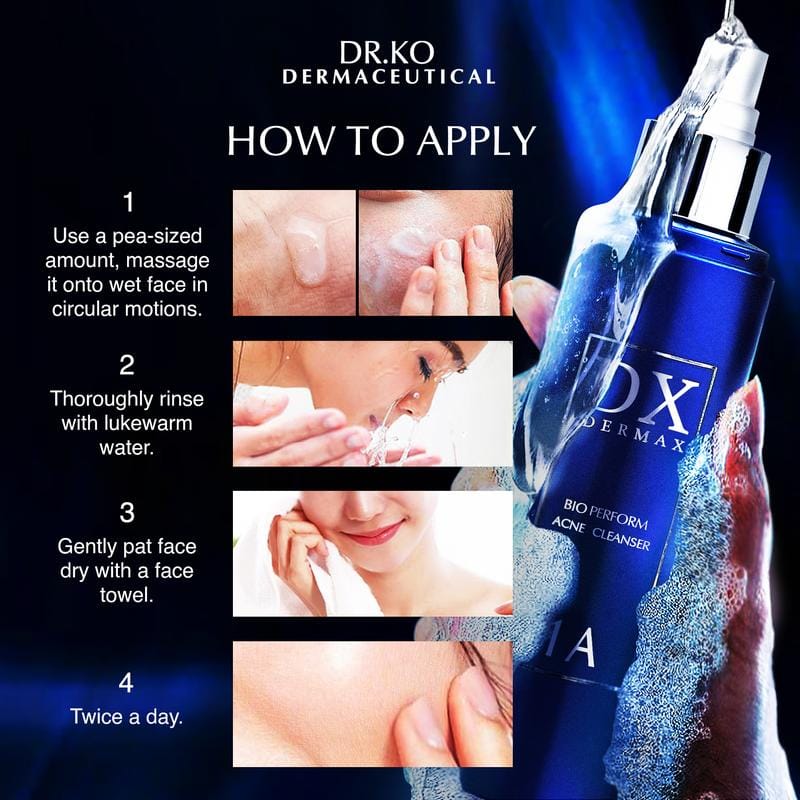 DR.KO
DERMACEUTICAL

HOW TO APPLY

1
Use a pea-sized amount, massage it onto wet face in circular motions.

2
Thoroughly rinse with lukewarm water.

3
Gently pat face dry with a face towel.

4
Twice a day.

DX
DERMAX

BIO PERFORM
ACNE CLEANSER

1A